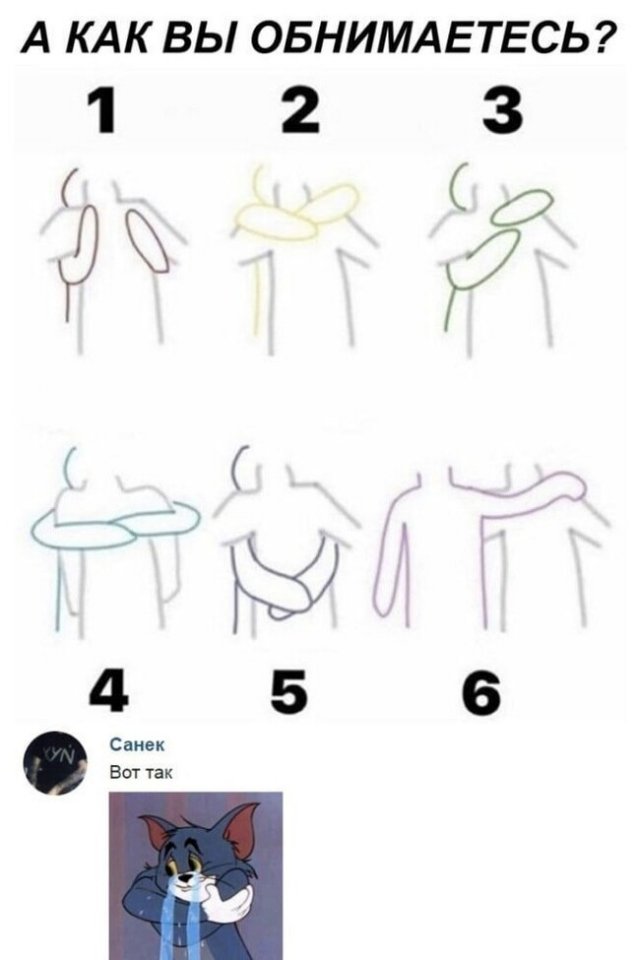 А КАК ВЫ ОБНИМАЕТЕСЬ?

1 2 3

4 5 6

Санек
Вот так