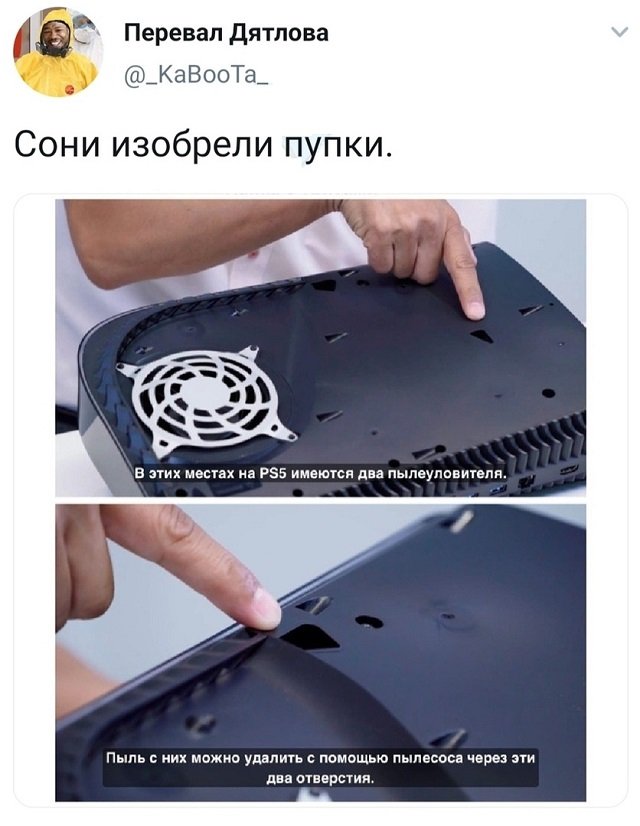 Перевал Дятлова
@_KaBooTa_

Сони изобрели пупки.

В этих местах на PS5 имеются два пылеуловителя.

Пыль с них можно удалить с помощью пылесоса через эти два отверстия.