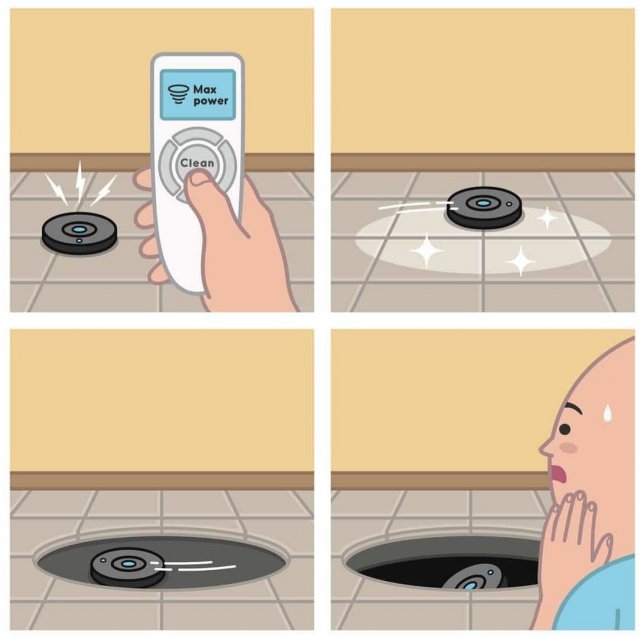 Max power

Clean