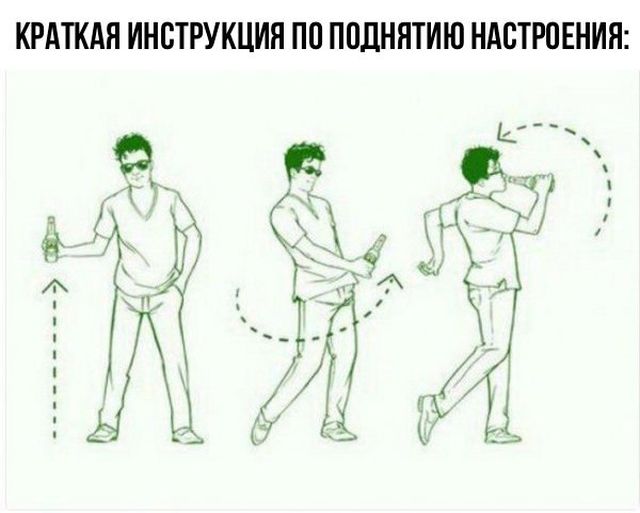 КРАТКАЯ ИНСТРУКЦИЯ ПО ПОДНЯТИЮ НАСТРОЕНИЯ: