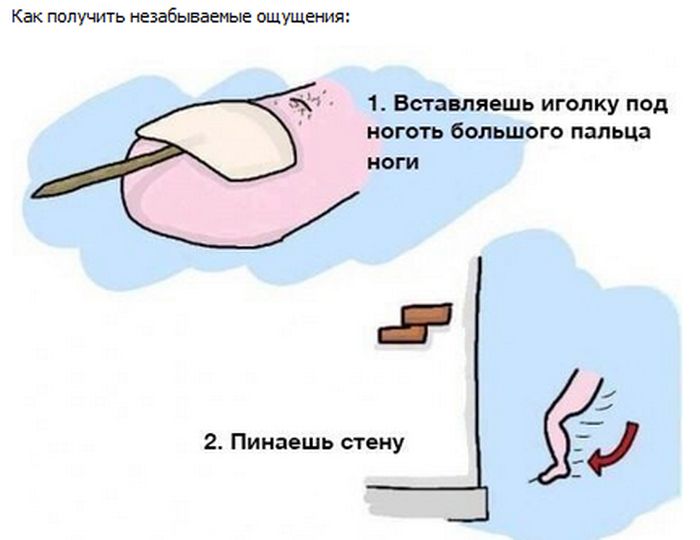 Как получить незабываемые ощущения:

1. Вставляешь иголку под ноготь большого пальца ноги

2. Пинаешь стену