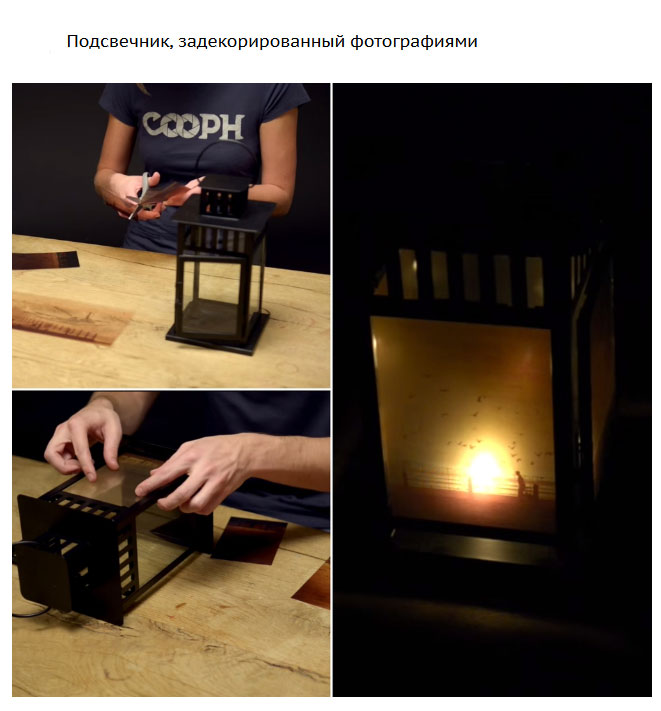 Подсвечник, задекорированный фотографиями

COOPH